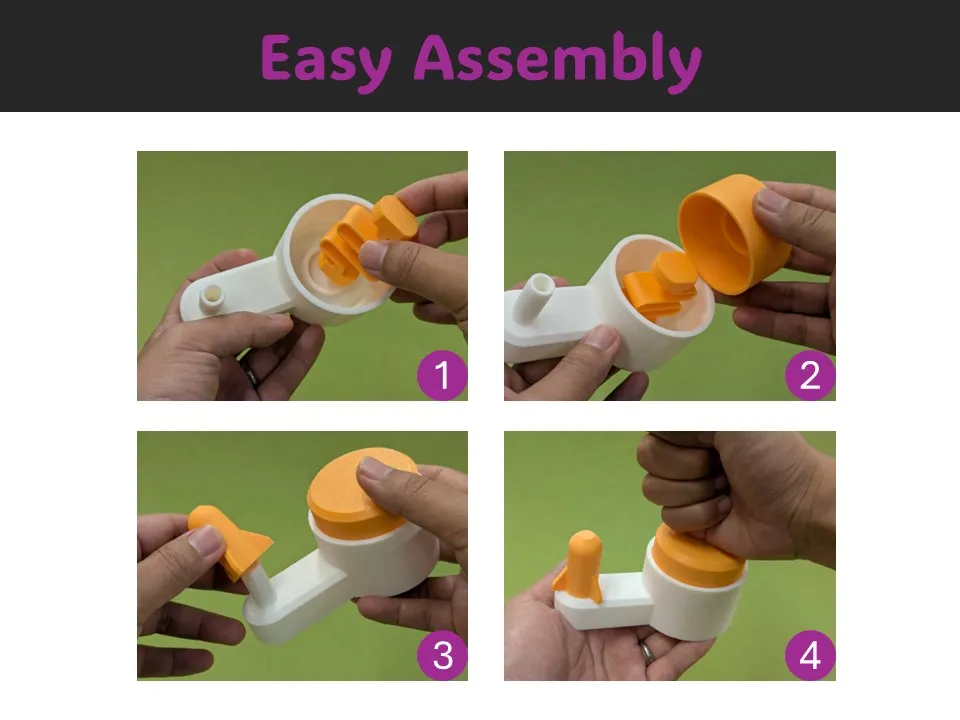 Easy Assembly

1

2

3

4